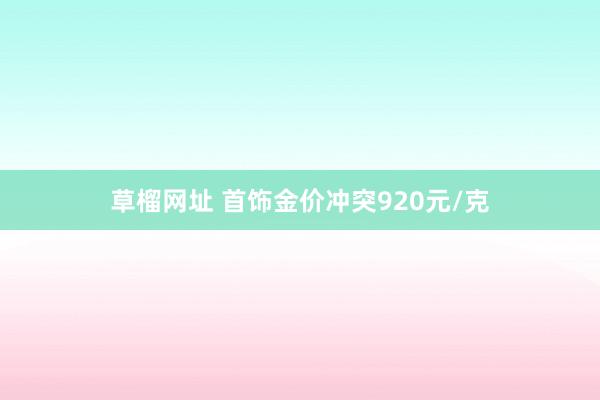 草榴网址 首饰金价冲突920元/克